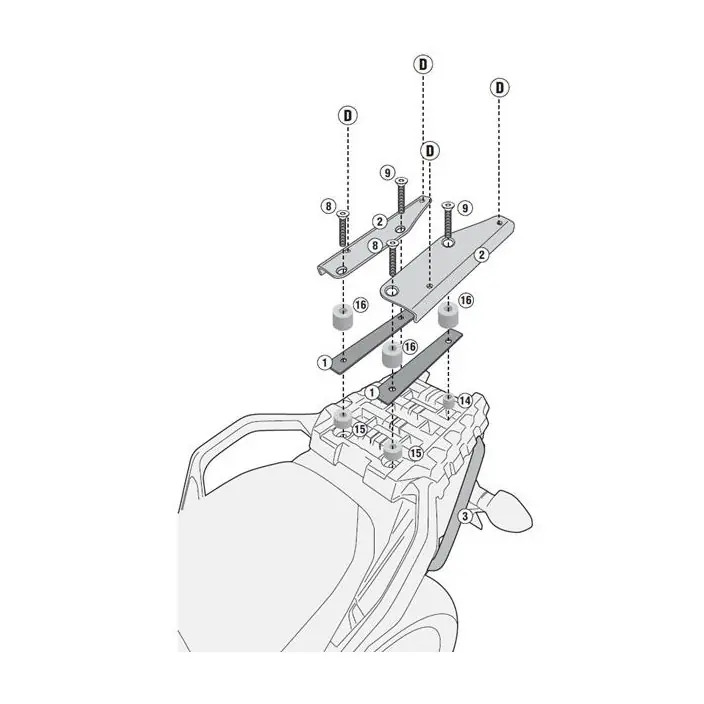 D
D
D
D
9
8
2
9
8
2
16
16
16
1
1
14
15
15
3