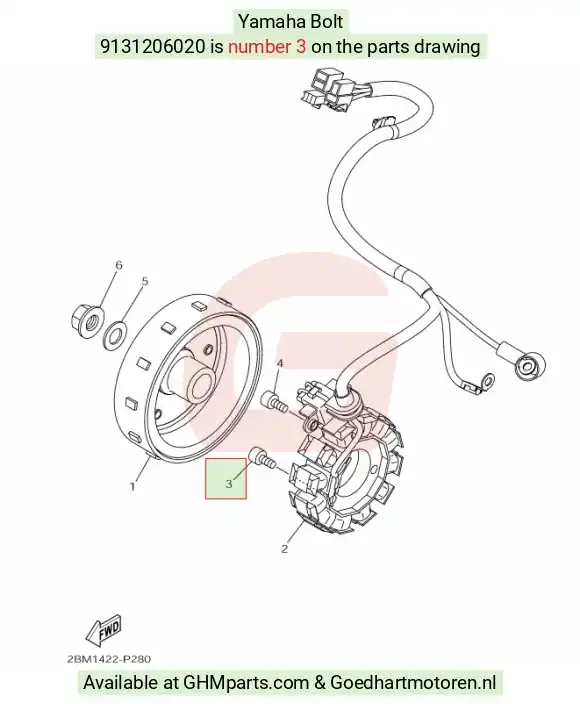 Yamaha Bolt
9131206020 is number 3 on the parts drawing

6
5
4
1
3
2
FWD
2BM1422-P280

Available at GHMparts.com & Goedhartmotoren.nl